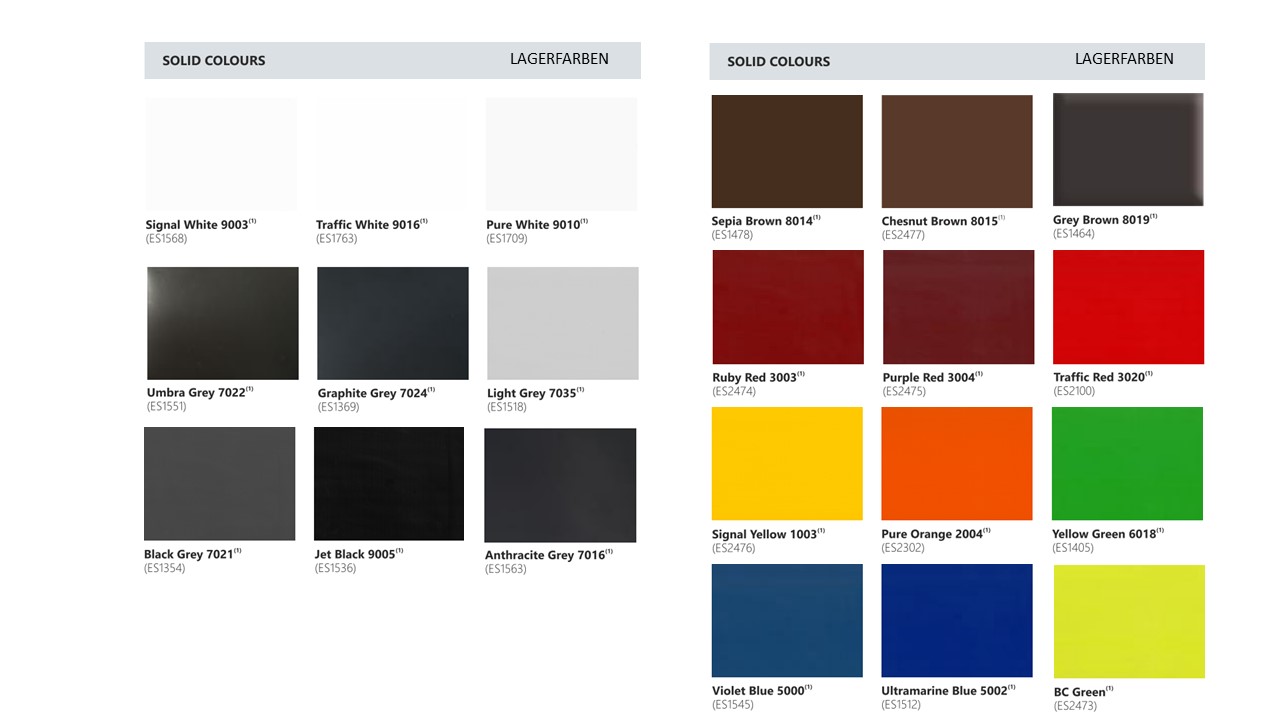 SOLID COLOURS LAGERFARBEN

Signal White 9003$^{(1)}$
(ES1568)

Traffic White 9016$^{(1)}$
(ES1763)

Pure White 9010$^{(1)}$
(ES1709)

Umbra Grey 7022$^{(1)}$
(ES1551)

Graphite Grey 7024$^{(1)}$
(ES1369)

Light Grey 7035$^{(1)}$
(ES1518)

Black Grey 7021$^{(1)}$
(ES1354)

Jet Black 9005$^{(1)}$
(ES1536)

Anthracite Grey 7016$^{(1)}$
(ES1563)

SOLID COLOURS LAGERFARBEN

Sepia Brown 8014$^{(1)}$
(ES1478)

Chesnut Brown 8015$^{(1)}$
(ES2477)

Grey Brown 8019$^{(1)}$
(ES1464)

Ruby Red 3003$^{(1)}$
(ES2474)

Purple Red 3004$^{(1)}$
(ES2475)

Traffic Red 3020$^{(1)}$
(ES2100)

Signal Yellow 1003$^{(1)}$
(ES2476)

Pure Orange 2004$^{(1)}$
(ES2302)

Yellow Green 6018$^{(1)}$
(ES1405)

Violet Blue 5000$^{(1)}$
(ES1545)

Ultramarine Blue 5002$^{(1)}$
(ES1512)

BC Green$^{(1)}$
(ES2473)